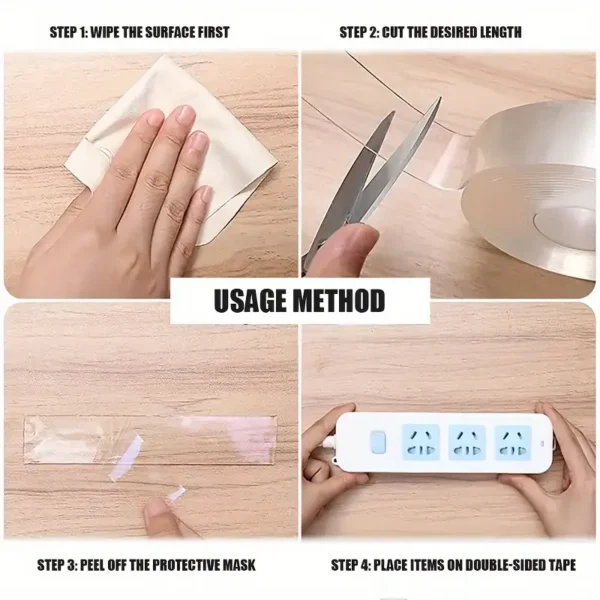 STEP 1: WIPE THE SURFACE FIRST

STEP 2: CUT THE DESIRED LENGTH

USAGE METHOD

STEP 3: PEEL OFF THE PROTECTIVE MASK

STEP 4: PLACE ITEMS ON DOUBLE-SIDED TAPE